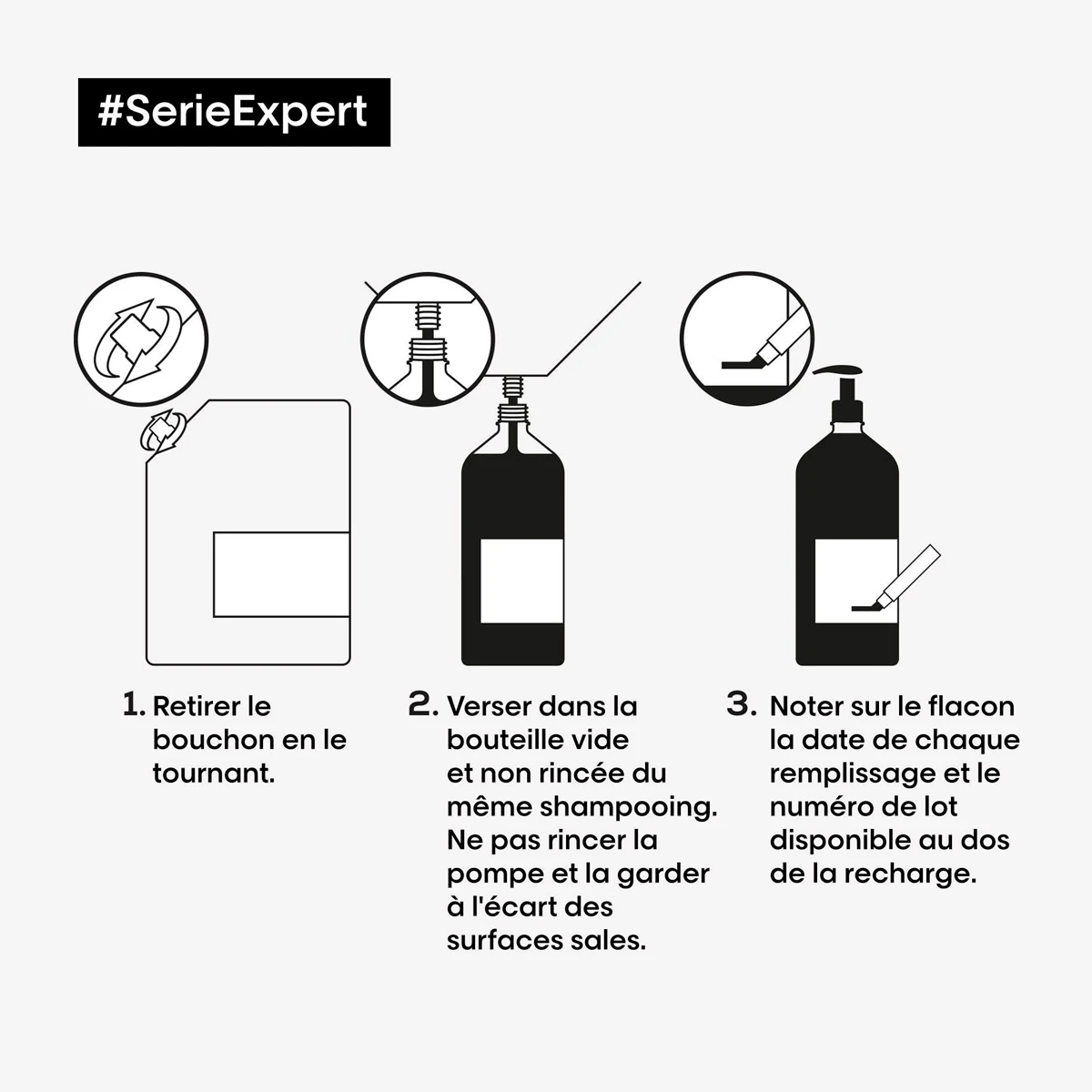 #SerieExpert

1. Retirer le bouchon en le tournant.

2. Verser dans la bouteille vide et non rincée du même shampooing. Ne pas rincer la pompe et la garder à l'écart des surfaces sales.

3. Noter sur le flacon la date de chaque remplissage et le numéro de lot disponible au dos de la recharge.